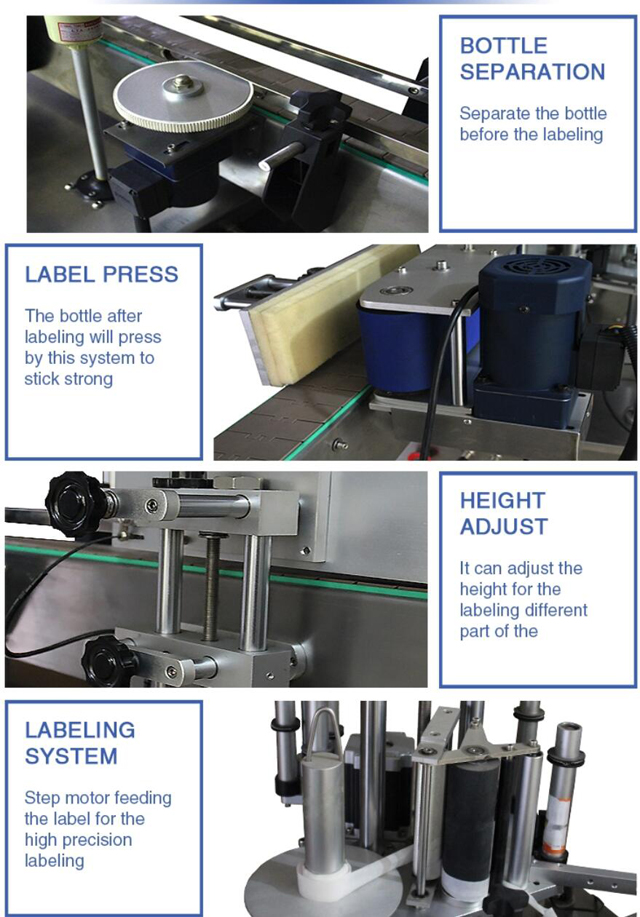 BOTTLE SEPARATION

Separate the bottle before the labeling

LABEL PRESS

The bottle after labeling will press by this system to stick strong

HEIGHT ADJUST

It can adjust the height for the labeling different part of the

LABELING SYSTEM

Step motor feeding the label for the high precision labeling